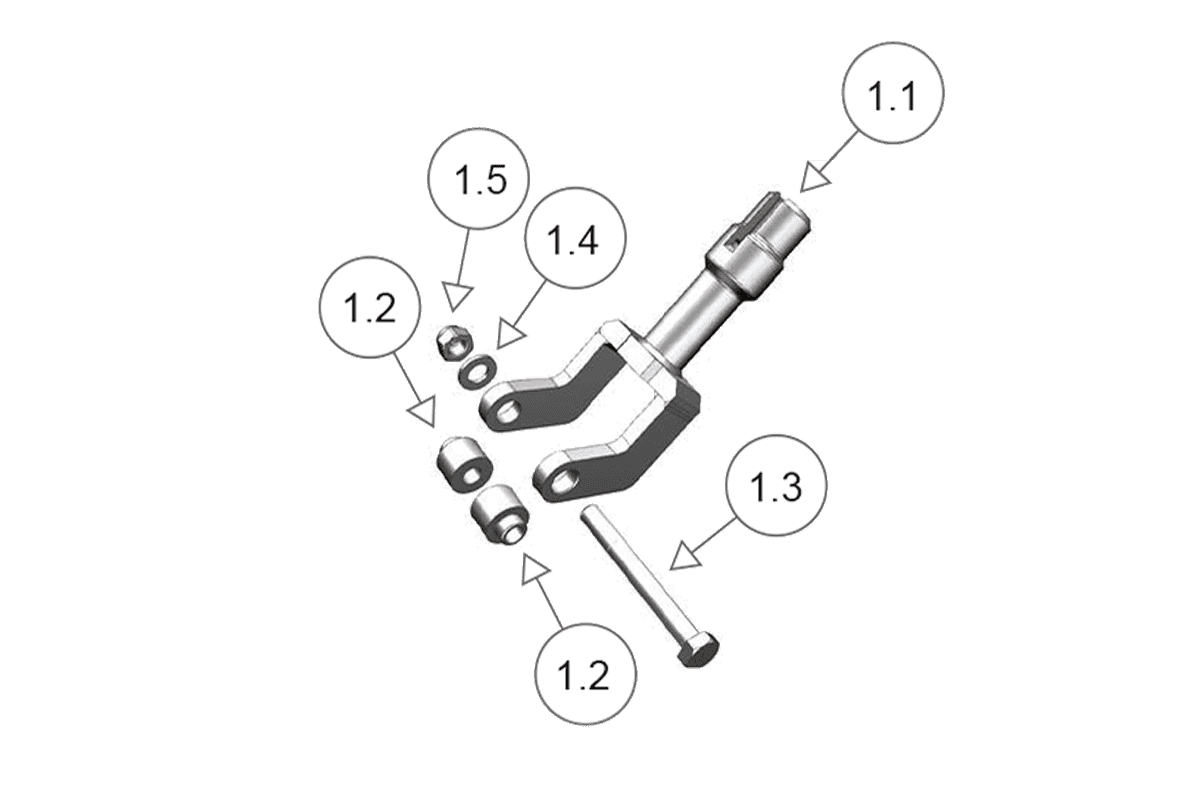 1.1
1.5
1.4
1.2
1.3
1.2